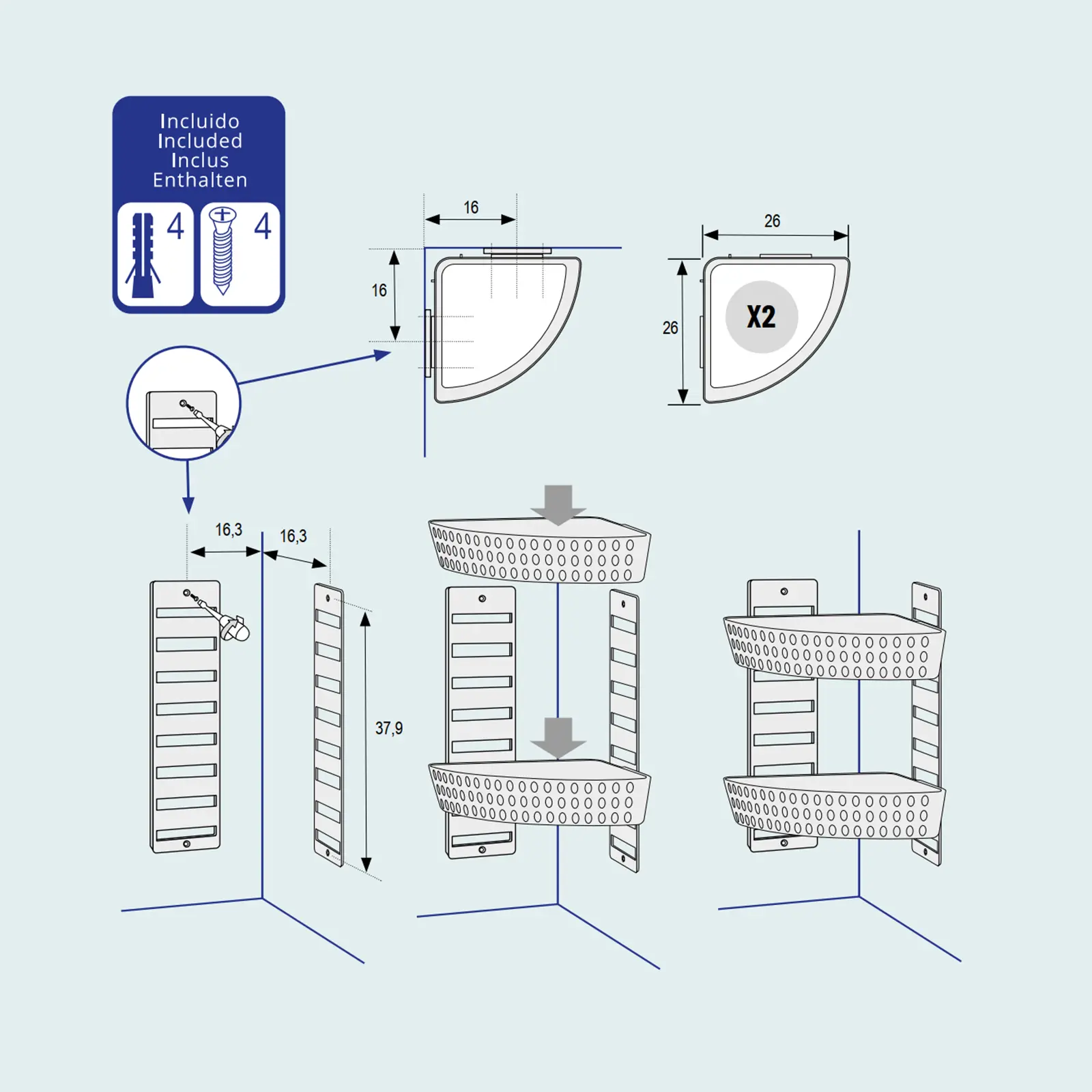 Incluido
Included
Inclus
Enthalten

4

4

16

16

26

26

X2

16,3

16,3

37,9