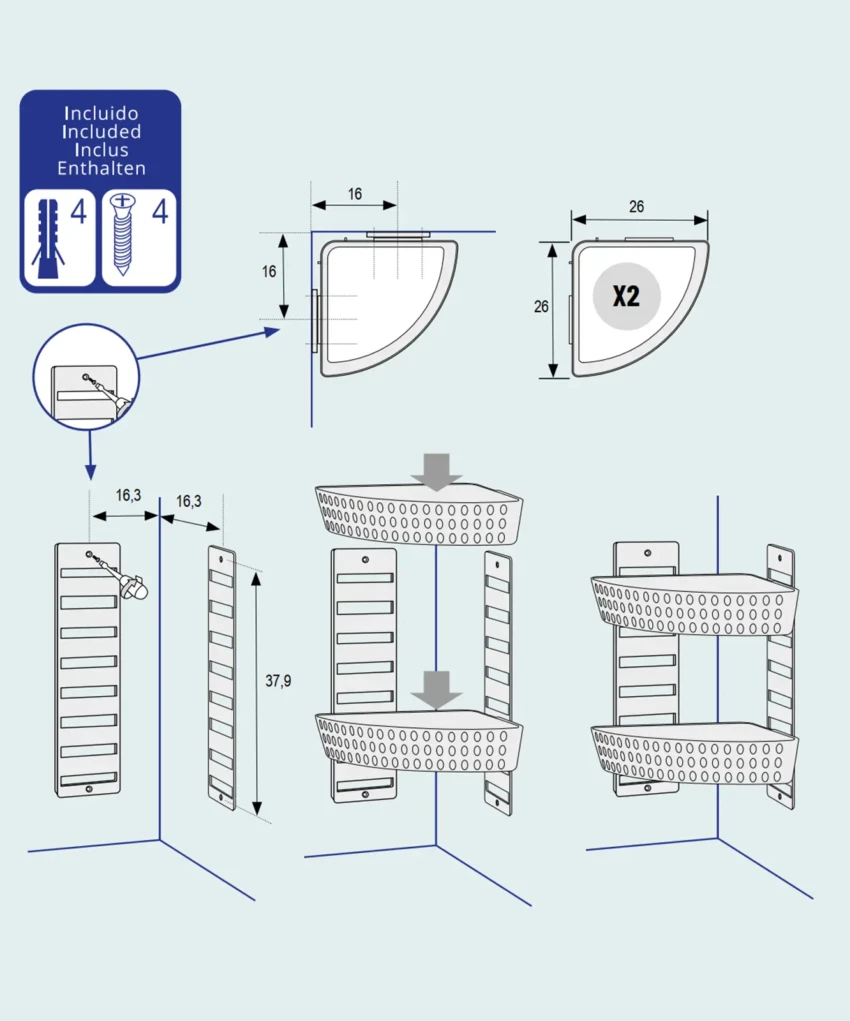 Incluido
Included
Inclus
Enthalten

4

4

16

16

26

26

X2

16,3

16,3

37,9