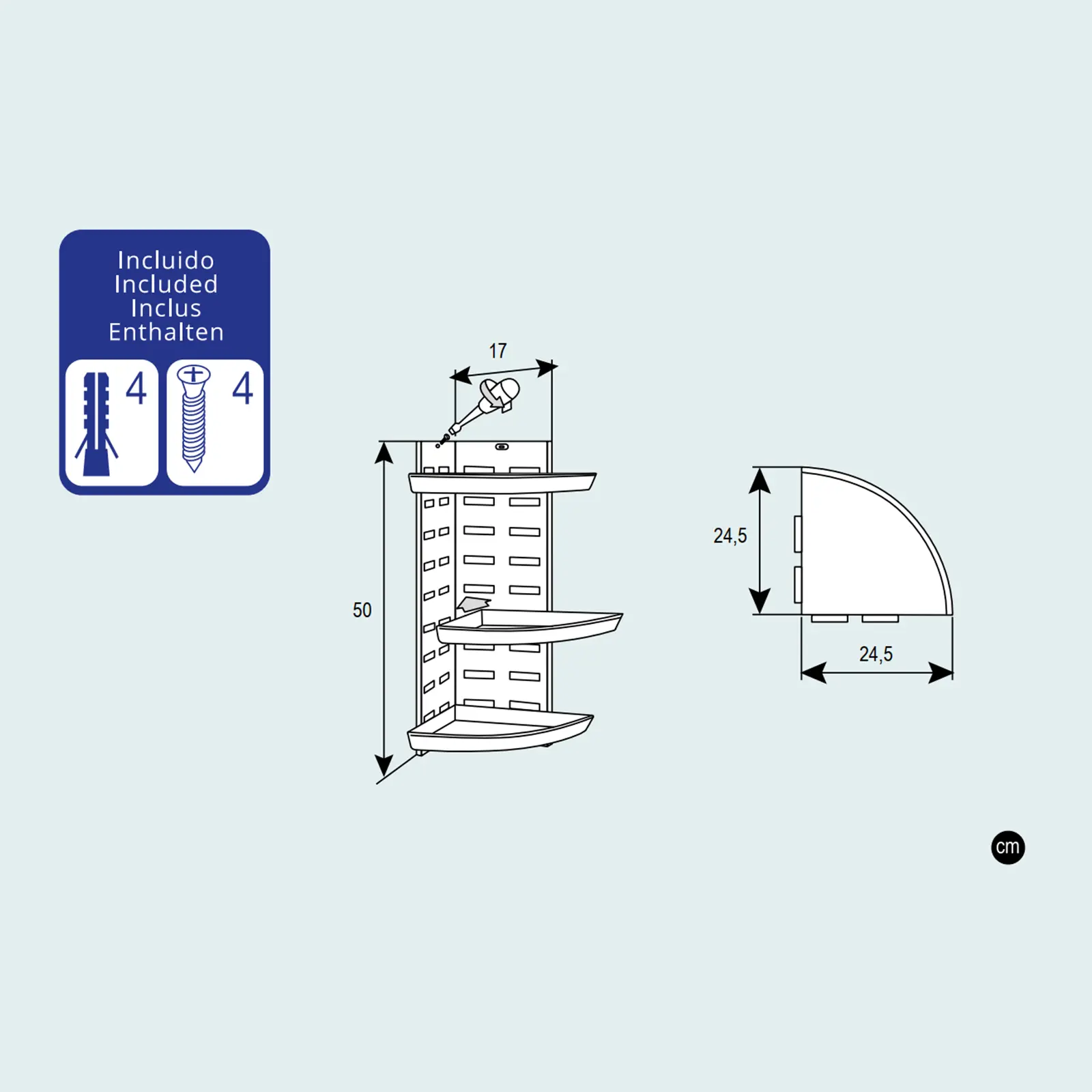 Incluido
Included
Inclus
Enthalten

4

4

17

50

24,5

24,5

cm